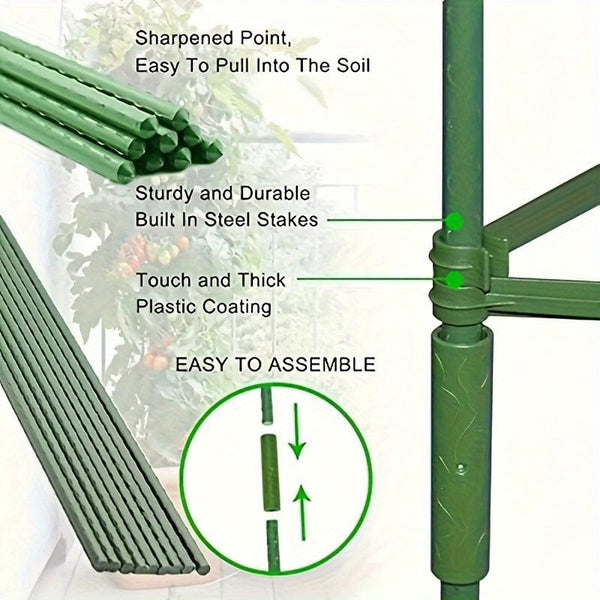 Sharpened Point,
Easy To Pull Into The Soil

Sturdy and Durable
Built In Steel Stakes

Touch and Thick
Plastic Coating

EASY TO ASSEMBLE