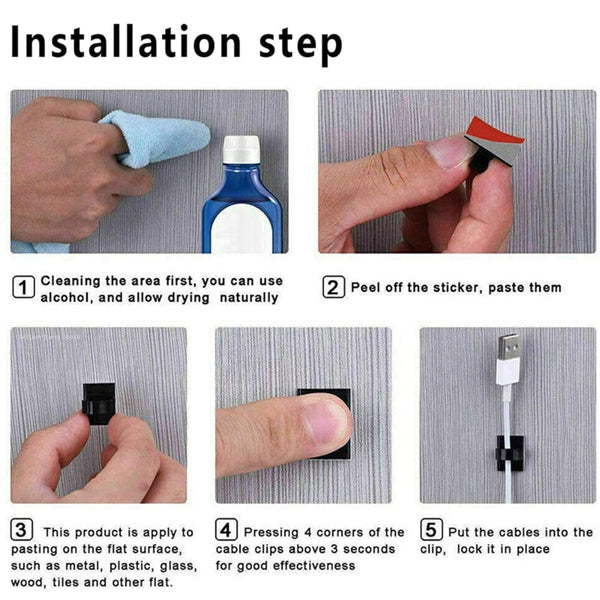 Installation step

1 Cleaning the area first, you can use alcohol, and allow drying naturally

2 Peel off the sticker, paste them

3 This product is apply to pasting on the flat surface, such as metal, plastic, glass, wood, tiles and other flat.

4 Pressing 4 corners of the cable clips above 3 seconds for good effectiveness

5 Put the cables into the clip, lock it in place