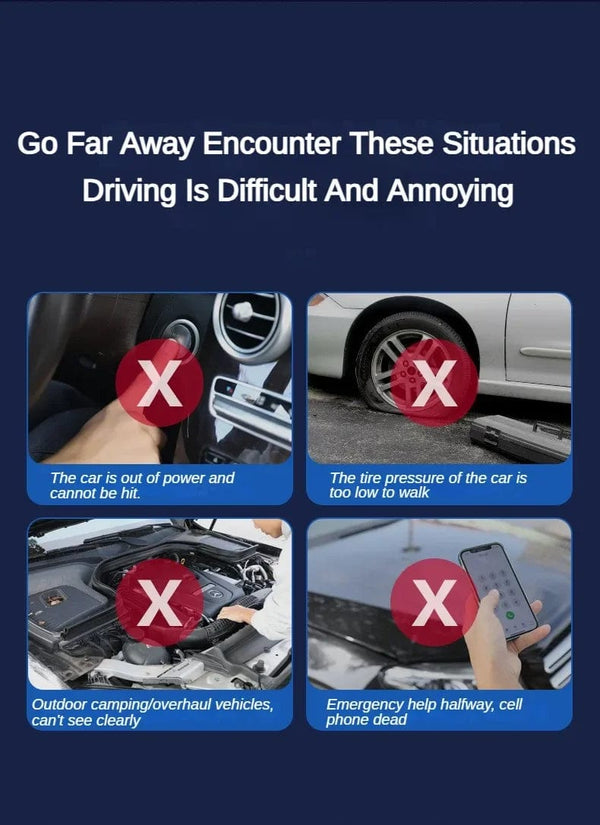 Go Far Away Encounter These Situations
Driving Is Difficult And Annoying

X

The car is out of power and cannot be hit.

X

The tire pressure of the car is too low to walk

X

Outdoor camping/overhaul vehicles, can't see clearly

X

Emergency help halfway, cell phone dead