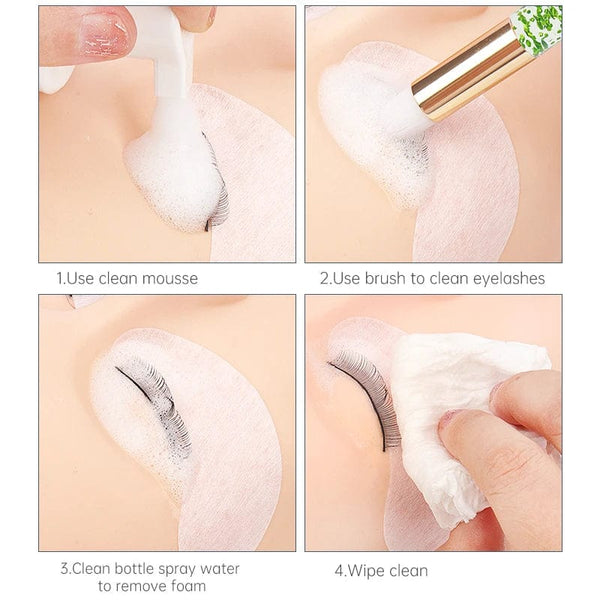 1.Use clean mousse

2.Use brush to clean eyelashes

3.Clean bottle spray water to remove foam

4.Wipe clean