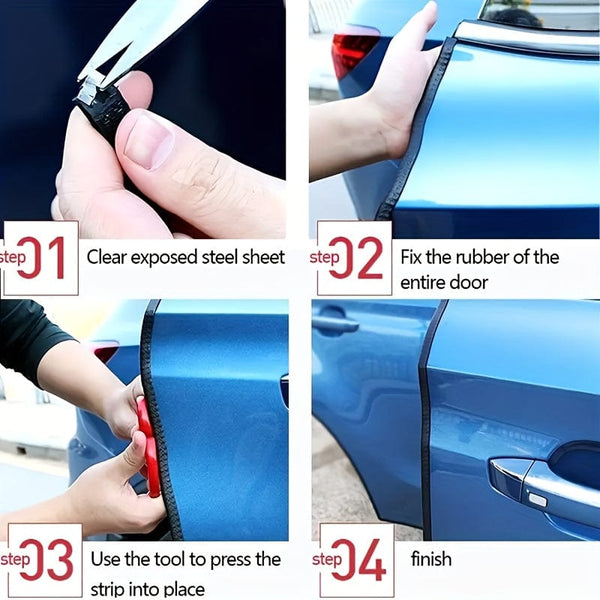 step 01 Clear exposed steel sheet

step 02 Fix the rubber of the entire door

step 03 Use the tool to press the strip into place

step 04 finish