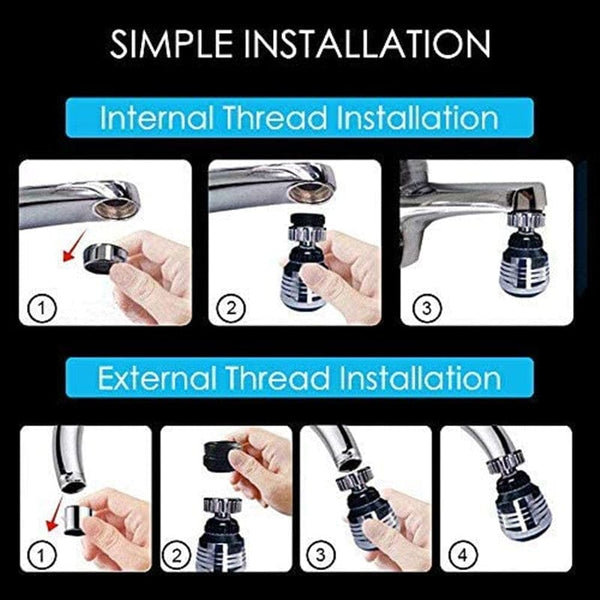 SIMPLE INSTALLATION

Internal Thread Installation

1

2

3

External Thread Installation

1

2

3

4