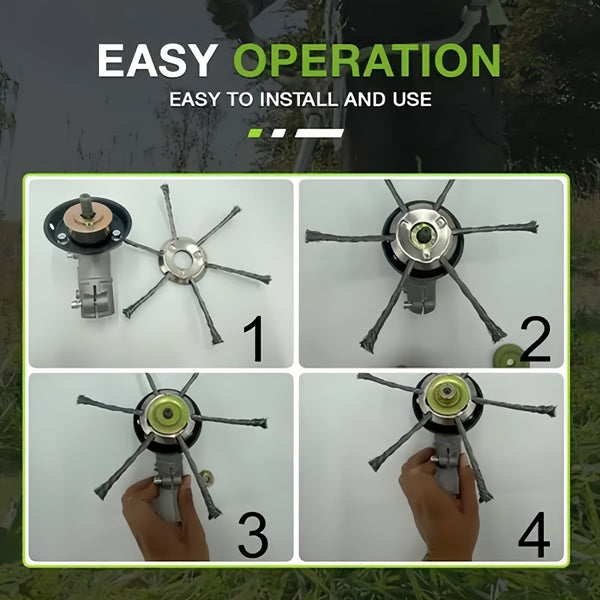 EASY OPERATION
EASY TO INSTALL AND USE

1

2

3

4