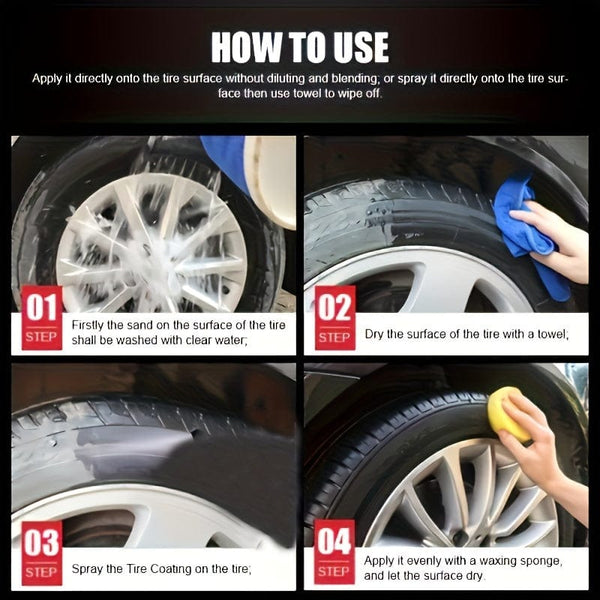 HOW TO USE

Apply it directly onto the tire surface without diluting and blending; or spray it directly onto the tire surface then use towel to wipe off.

01 STEP
Firstly the sand on the surface of the tire shall be washed with clear water;

02 STEP
Dry the surface of the tire with a towel;

03 STEP
Spray the Tire Coating on the tire;

04 STEP
Apply it evenly with a waxing sponge, and let the surface dry.