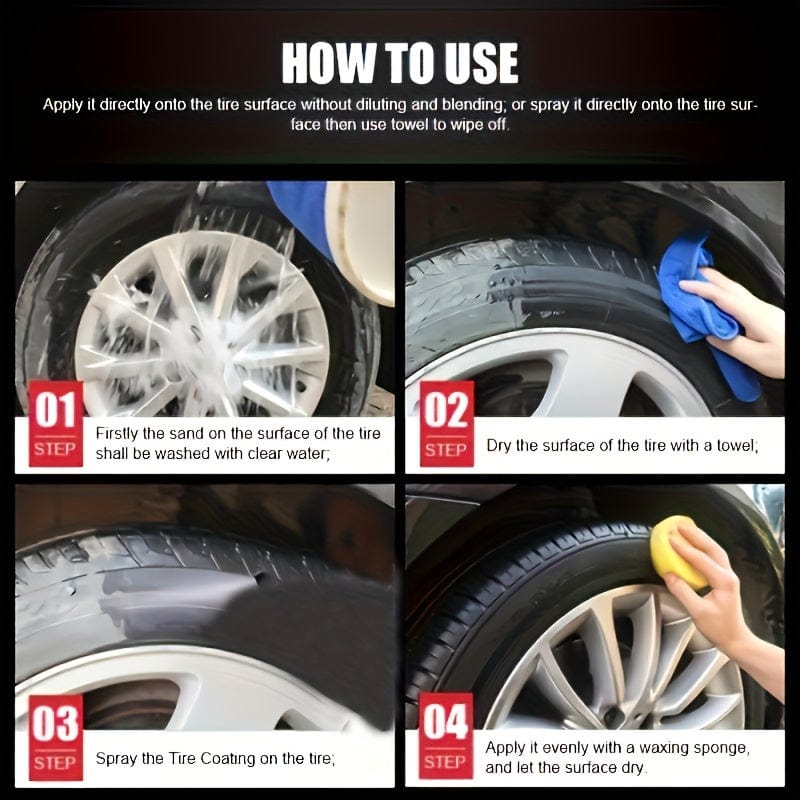 HOW TO USE

Apply it directly onto the tire surface without diluting and blending; or spray it directly onto the tire surface then use towel to wipe off.

01 STEP Firstly the sand on the surface of the tire shall be washed with clear water;

02 STEP Dry the surface of the tire with a towel;

03 STEP Spray the Tire Coating on the tire;

04 STEP Apply it evenly with a waxing sponge, and let the surface dry.