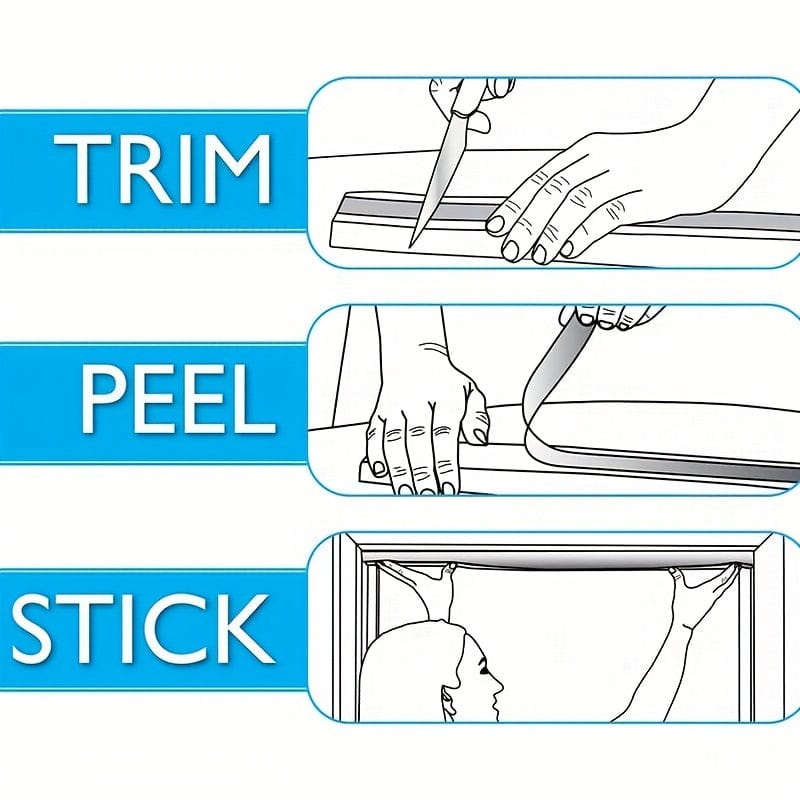 TRIM

PEEL

STICK