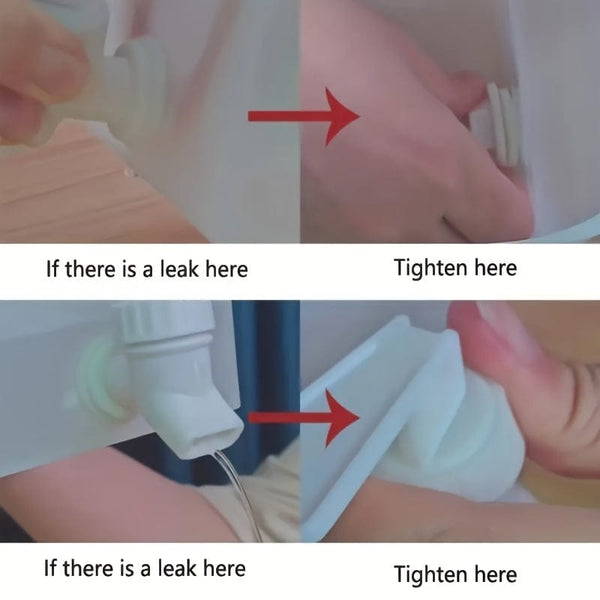 If there is a leak here

Tighten here

If there is a leak here

Tighten here