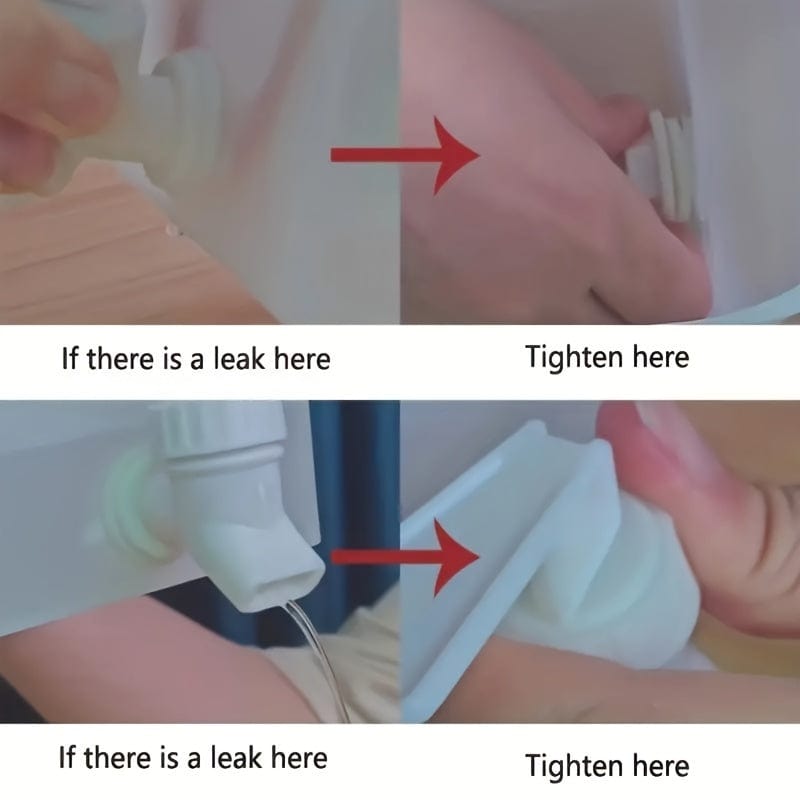 If there is a leak here

Tighten here

If there is a leak here

Tighten here