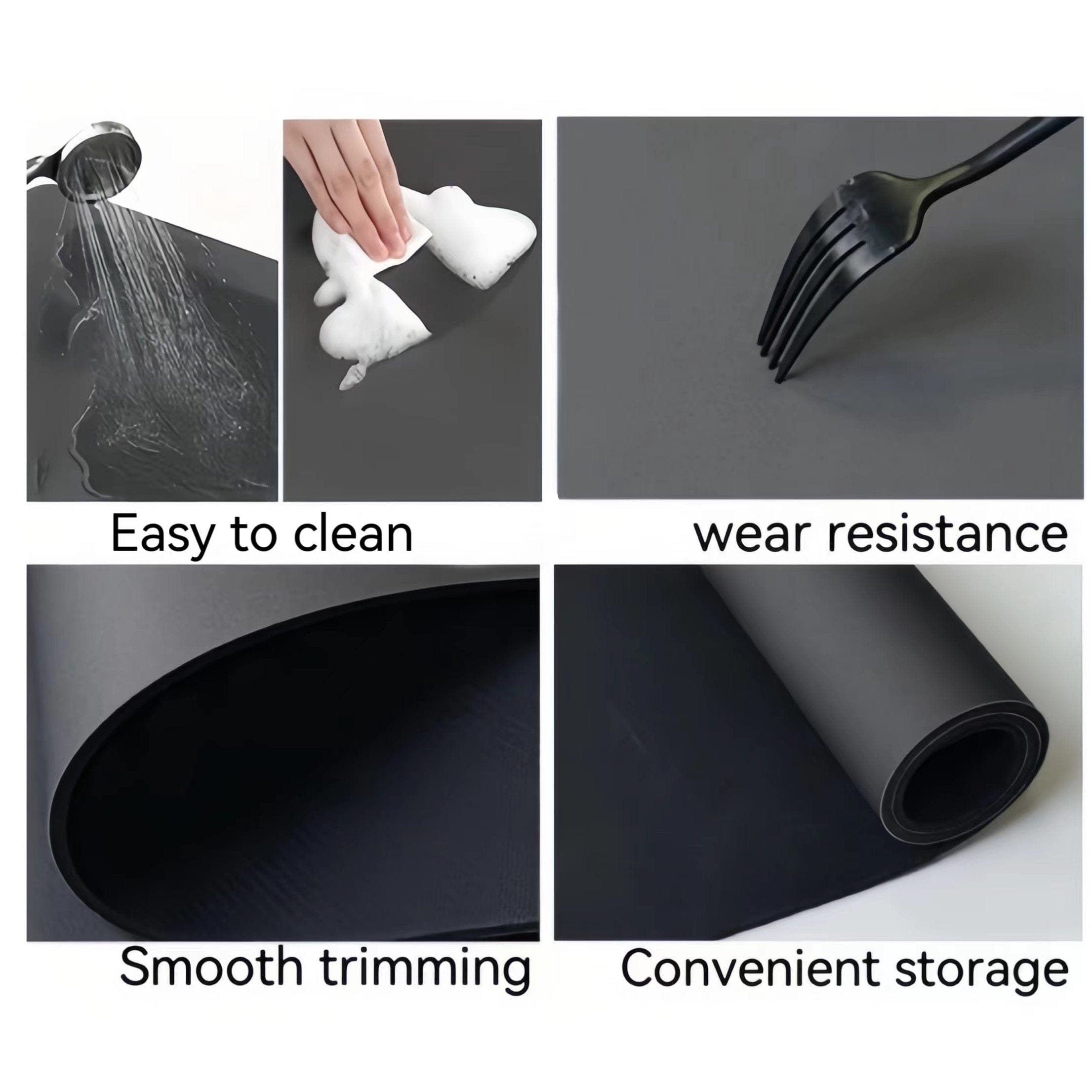 Easy to clean

wear resistance

Smooth trimming

Convenient storage