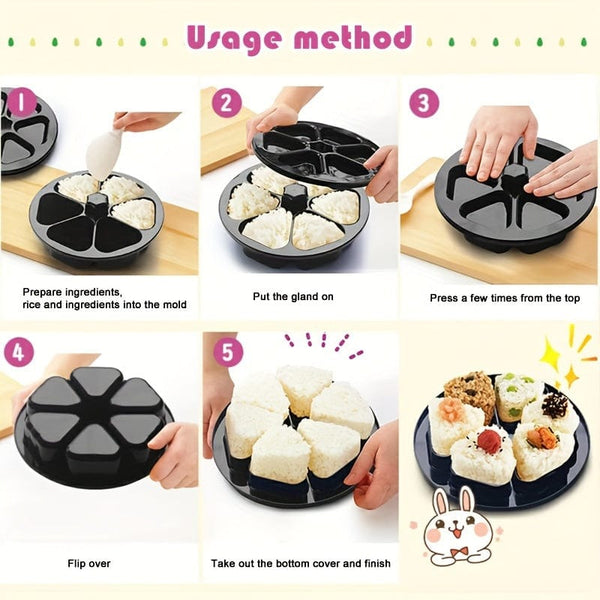 Usage method

1

Prepare ingredients, rice and ingredients into the mold

2

Put the gland on

3

Press a few times from the top

4

Flip over

5

Take out the bottom cover and finish