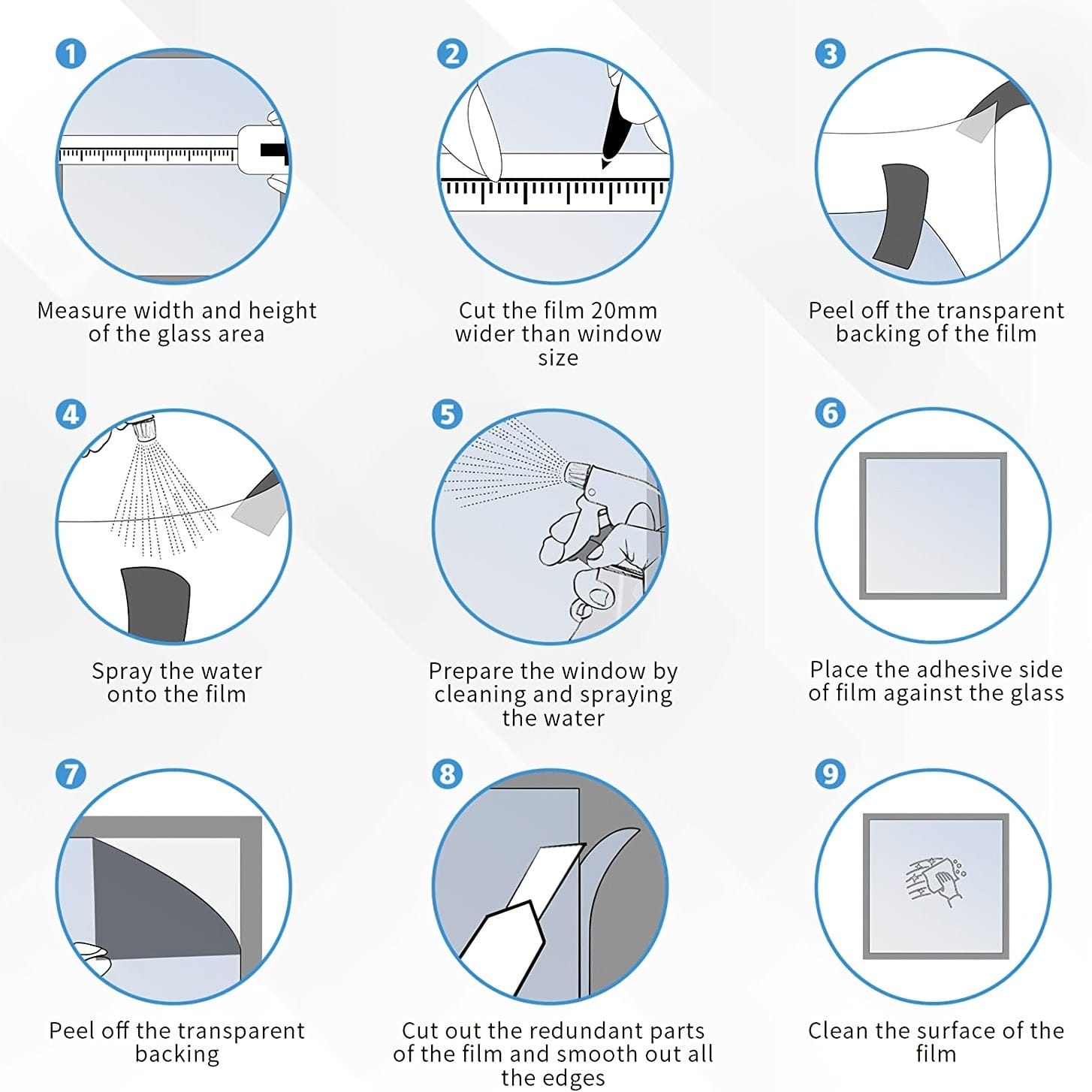 1

Measure width and height of the glass area

2

Cut the film 20mm wider than window size

3

Peel off the transparent backing of the film

4

Spray the water onto the film

5

Prepare the window by cleaning and spraying the water

6

Place the adhesive side of film against the glass

7

Peel off the transparent backing

8

Cut out the redundant parts of the film and smooth out all the edges

9

Clean the surface of the film