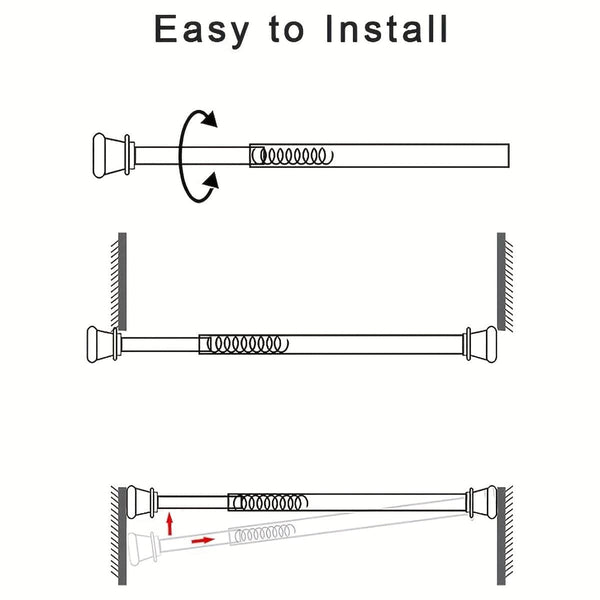 Easy to Install