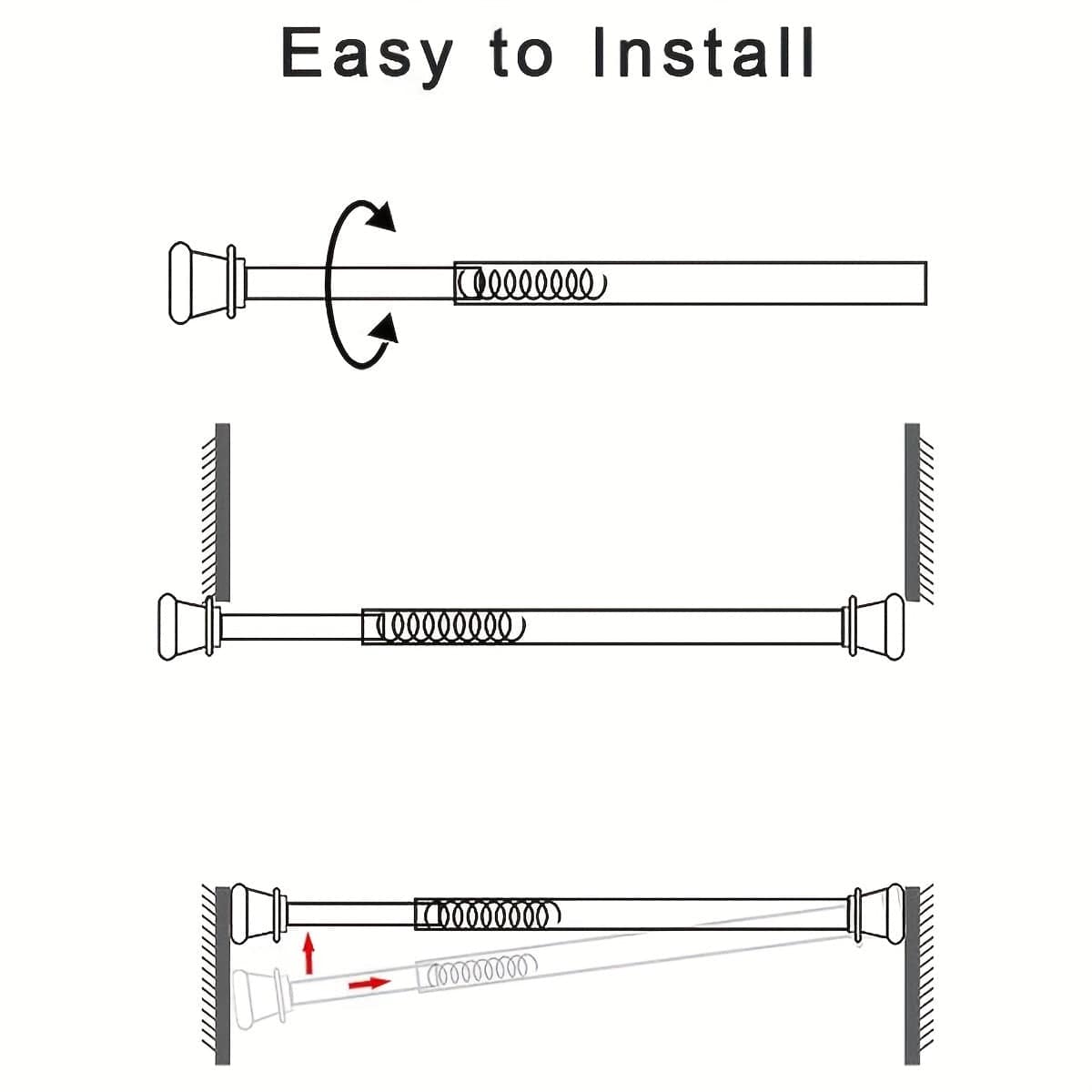 Easy to Install