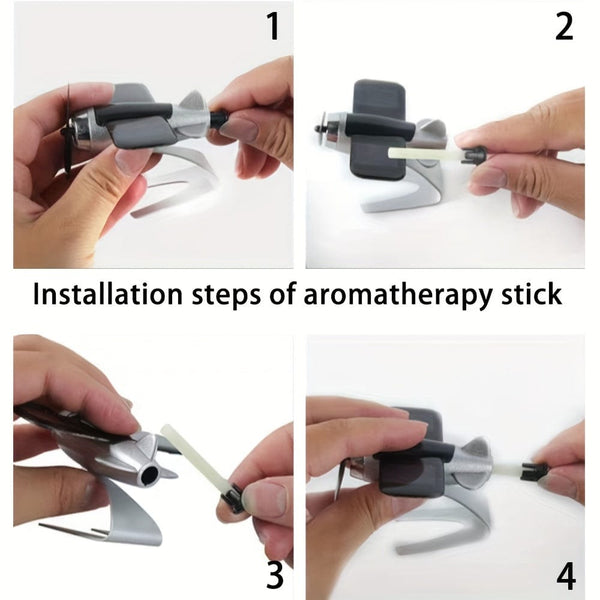 1

2

Installation steps of aromatherapy stick

3

4