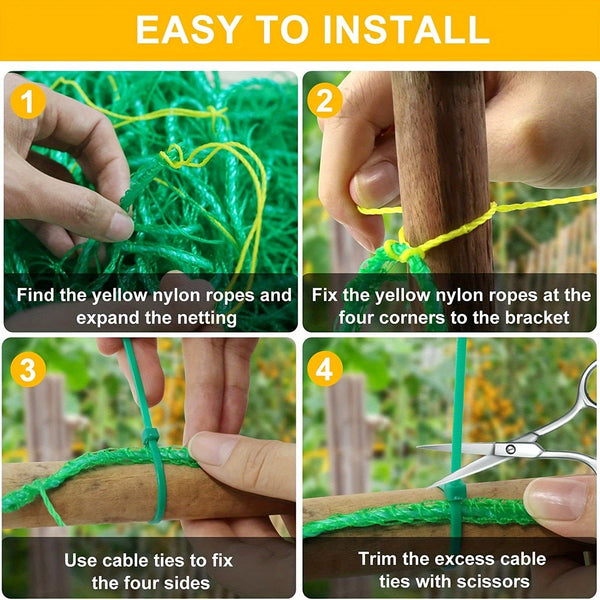 EASY TO INSTALL

1

Find the yellow nylon ropes and expand the netting

2

Fix the yellow nylon ropes at the four corners to the bracket

3

Use cable ties to fix the four sides

4

Trim the excess cable ties with scissors