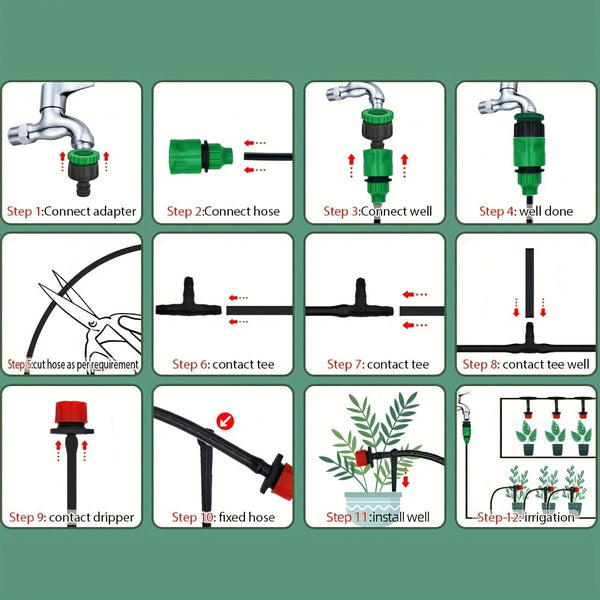 Step 1:Connect adapter

Step 2:Connect hose

Step 3:Connect well

Step 4: well done

Step 5:cut hose as per requirement

Step 6: contact tee

Step 7: contact tee

Step 8: contact tee well

Step 9: contact dripper

Step 10: fixed hose

Step 11:install well

Step 12: irrigation