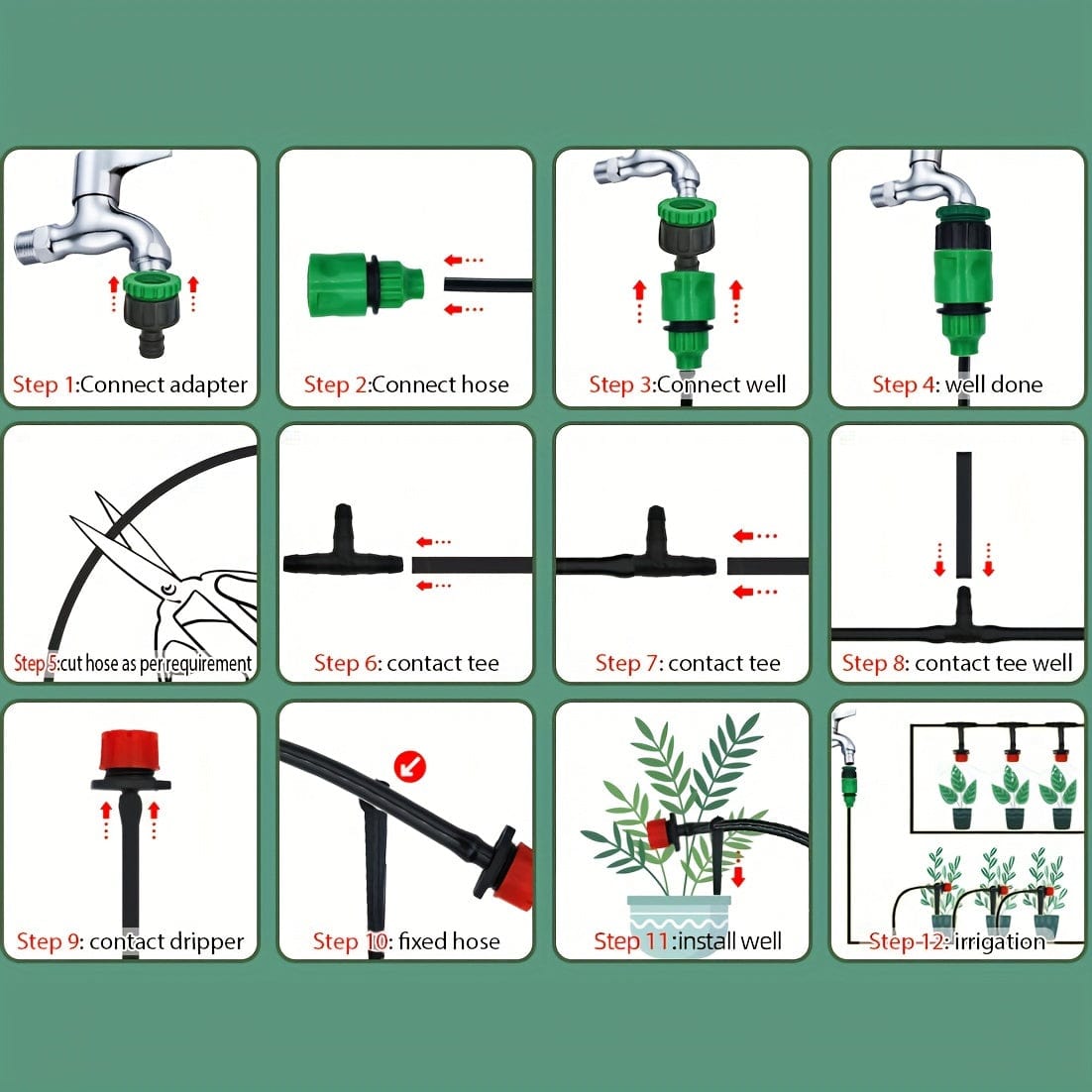 Step 1:Connect adapter

Step 2:Connect hose

Step 3:Connect well

Step 4: well done

Step 5:cut hose as per requirement

Step 6: contact tee

Step 7: contact tee

Step 8: contact tee well

Step 9: contact dripper

Step 10: fixed hose

Step 11:install well

Step 12: irrigation