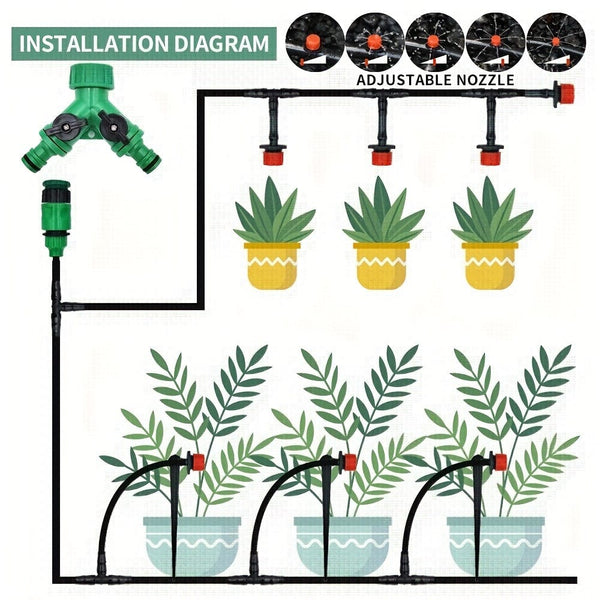 INSTALLATION DIAGRAM

ADJUSTABLE NOZZLE