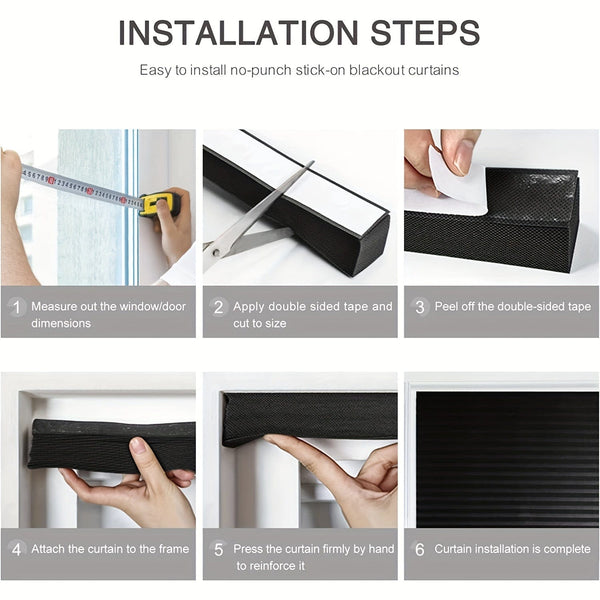 INSTALLATION STEPS

Easy to install no-punch stick-on blackout curtains

1 Measure out the window/door dimensions

2 Apply double sided tape and cut to size

3 Peel off the double-sided tape

4 Attach the curtain to the frame

5 Press the curtain firmly by hand to reinforce it

6 Curtain installation is complete