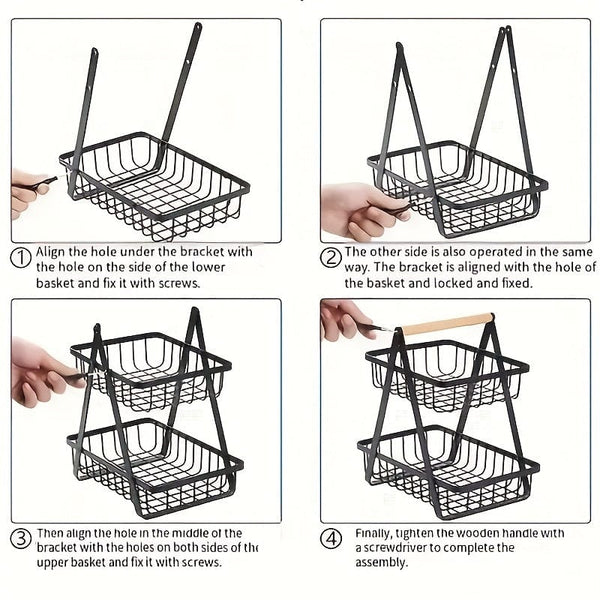 ① Align the hole under the bracket with the hole on the side of the lower basket and fix it with screws.

② The other side is also operated in the same way. The bracket is aligned with the hole of the basket and locked and fixed.

③ Then align the hole in the middle of the bracket with the holes on both sides of the upper basket and fix it with screws.

④ Finally, tighten the wooden handle with a screwdriver to complete the assembly.