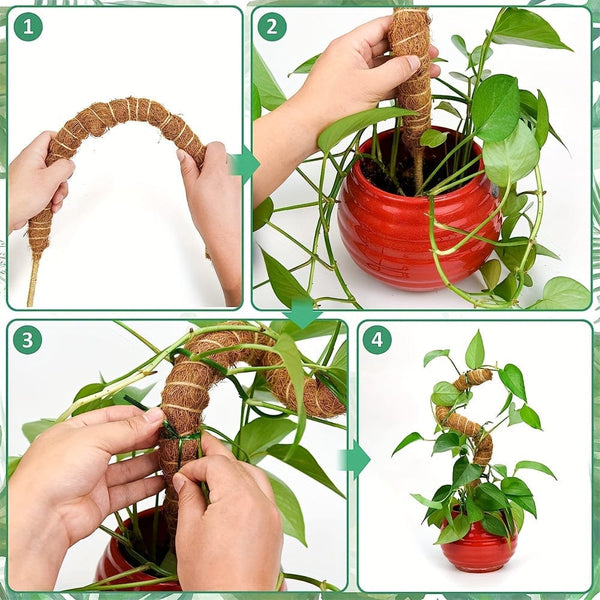 1

2

3

4