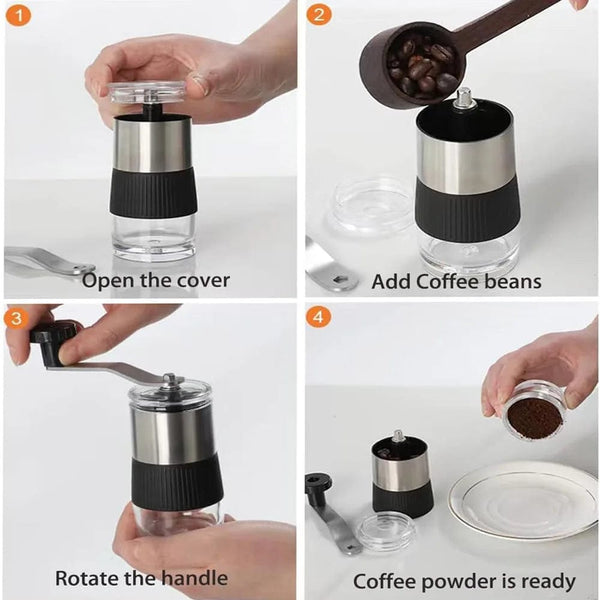 1
Open the cover

2
Add Coffee beans

3
Rotate the handle

4
Coffee powder is ready