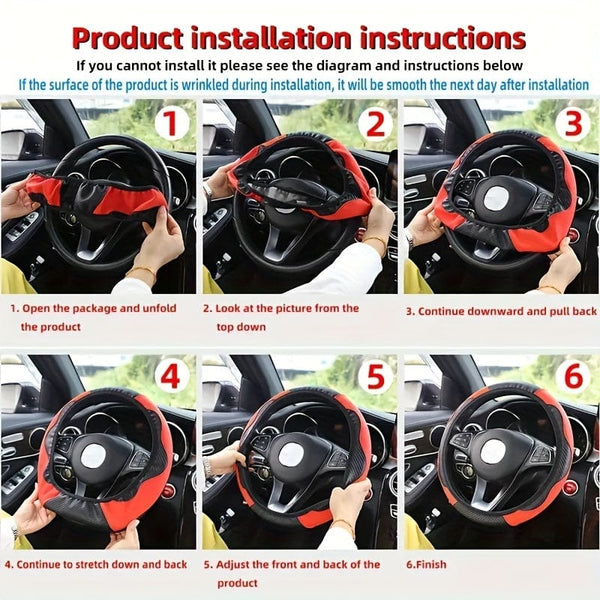 Product installation instructions

If you cannot install it please see the diagram and instructions below

If the surface of the product is wrinkled during installation, it will be smooth the next day after installation

1

2

3

1. Open the package and unfold the product

2. Look at the picture from the top down

3. Continue downward and pull back

4

5

6

4. Continue to stretch down and back

5. Adjust the front and back of the product

6.Finish