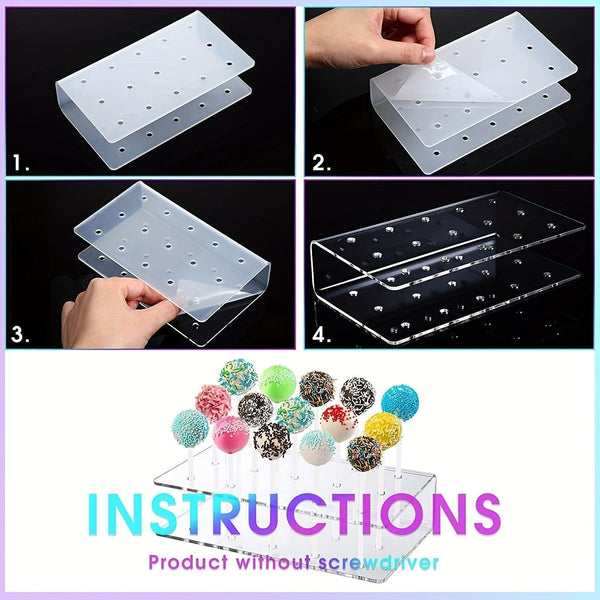 1.

2.

3.

4.

INSTRUCTIONS

Product without screwdriver