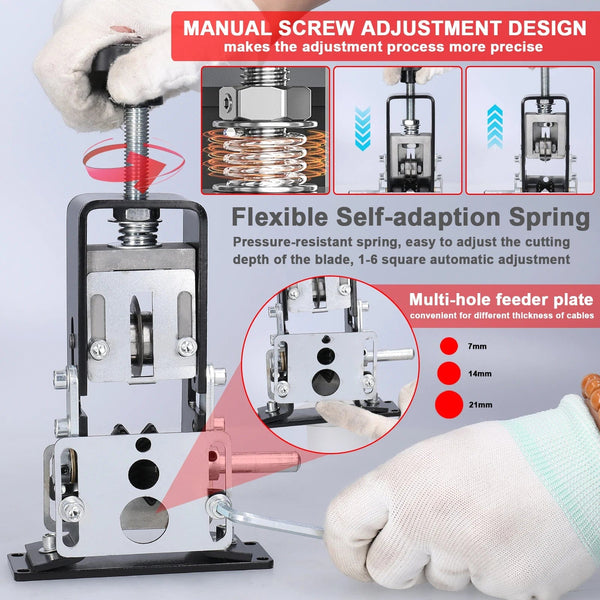 MANUAL SCREW ADJUSTMENT DESIGN
makes the adjustment process more precise

Flexible Self-adaption Spring
Pressure-resistant spring, easy to adjust the cutting depth of the blade, 1-6 square automatic adjustment

Multi-hole feeder plate
convenient for different thickness of cables

7mm
14mm
21mm