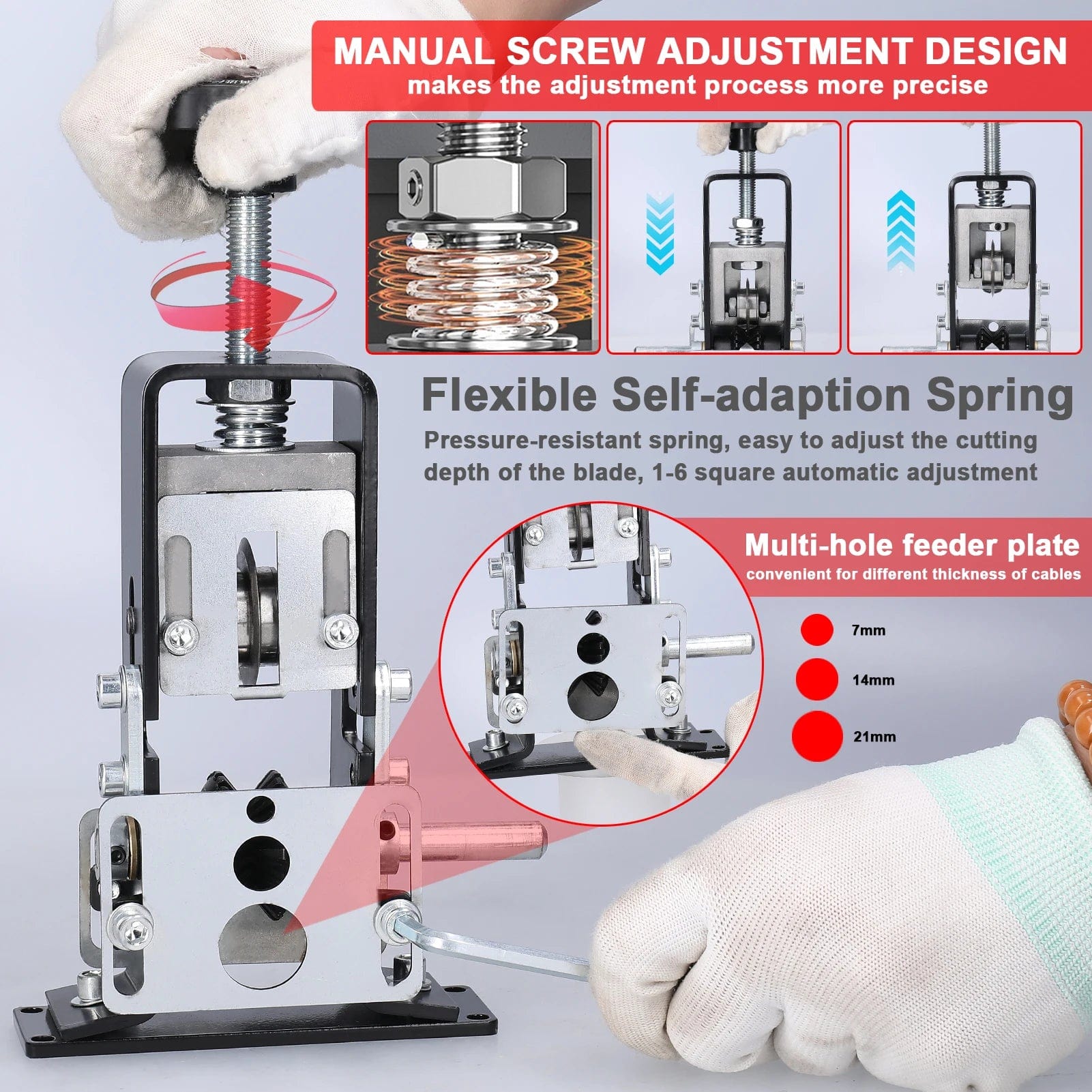 MANUAL SCREW ADJUSTMENT DESIGN
makes the adjustment process more precise

Flexible Self-adaption Spring
Pressure-resistant spring, easy to adjust the cutting depth of the blade, 1-6 square automatic adjustment

Multi-hole feeder plate
convenient for different thickness of cables

7mm
14mm
21mm