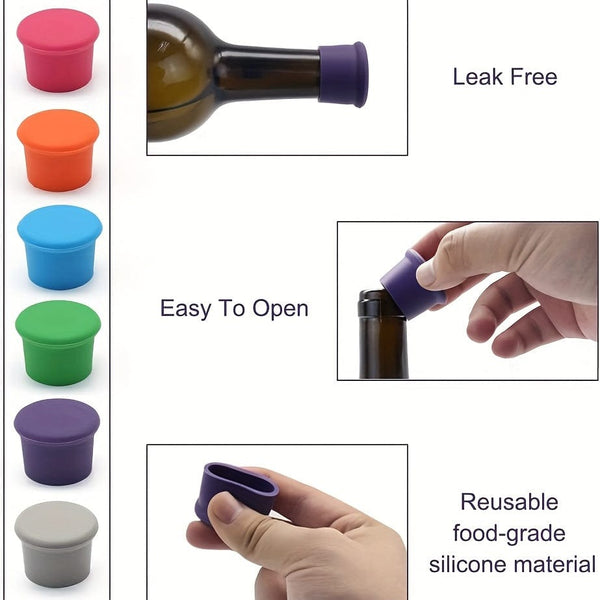 Leak Free

Easy To Open

Reusable
food-grade
silicone material