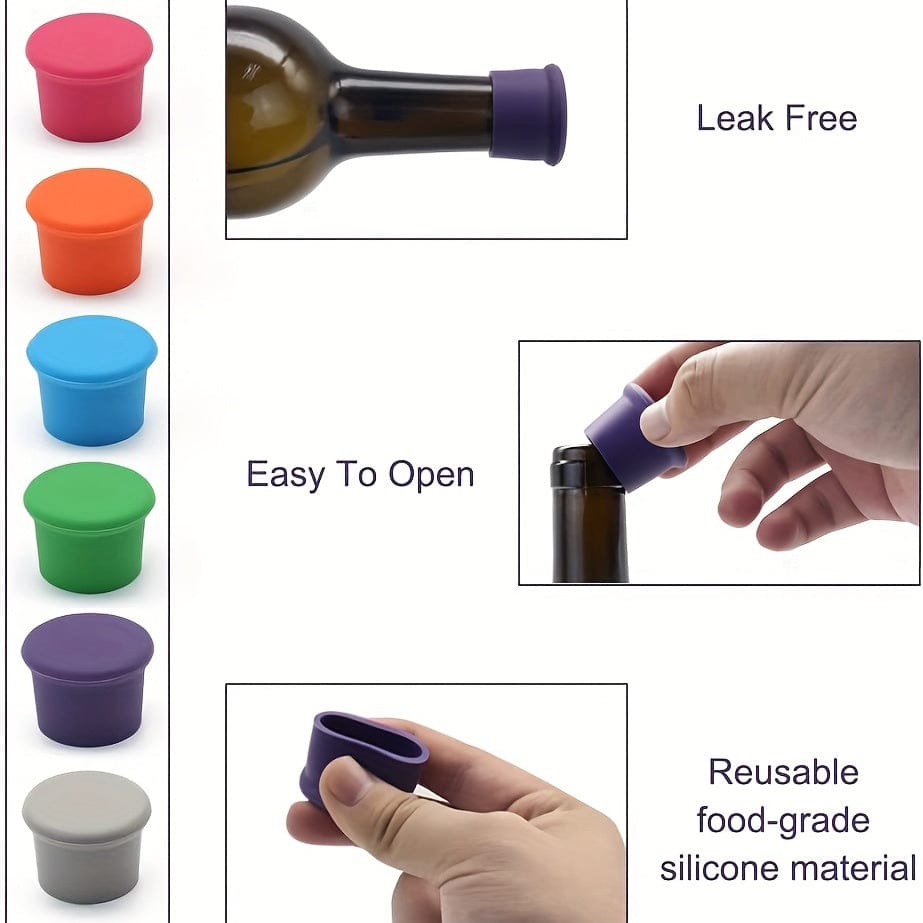 Leak Free

Easy To Open

Reusable
food-grade
silicone material