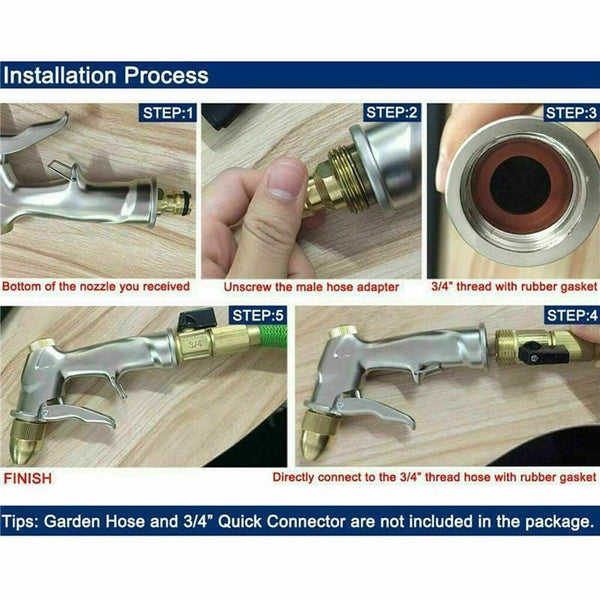 Installation Process

STEP:1
Bottom of the nozzle you received

STEP:2
Unscrew the male hose adapter

STEP:3
3/4" thread with rubber gasket

STEP:5
3/4
FINISH

STEP:4
Directly connect to the 3/4" thread hose with rubber gasket

Tips: Garden Hose and 3/4" Quick Connector are not included in the package.