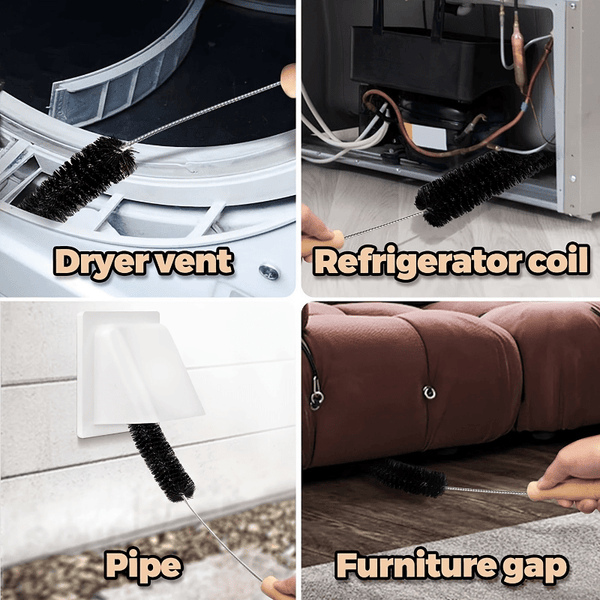 Dryer vent

Refrigerator coil

Pipe

Furniture gap