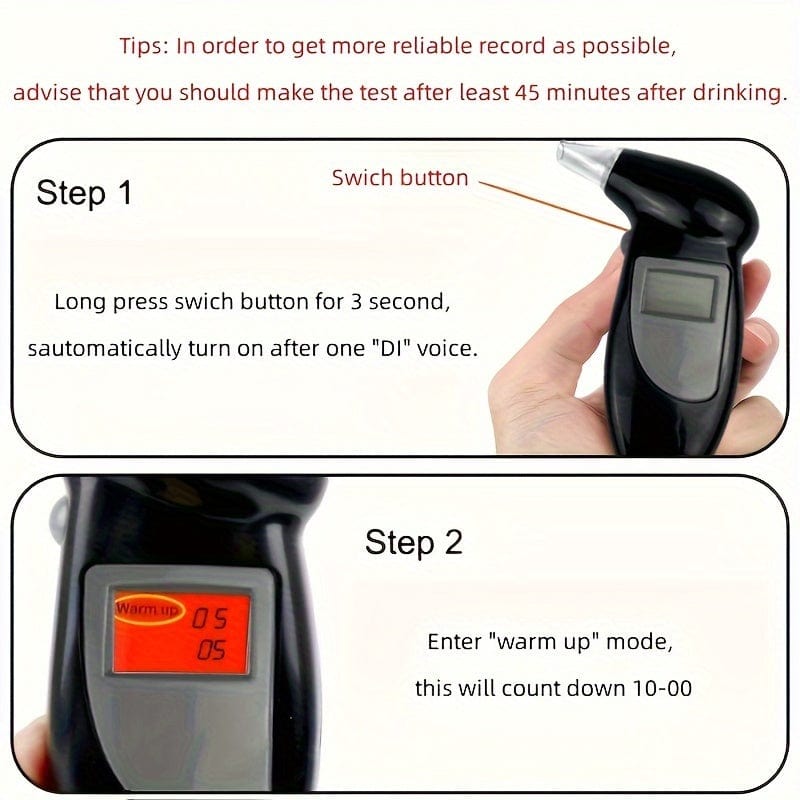 Tips: In order to get more reliable record as possible, advise that you should make the test after least 45 minutes after drinking.

Step 1

Swich button

Long press swich button for 3 second, sautomatically turn on after one "DI" voice.

Warm up 05
05

Step 2

Enter "warm up" mode, this will count down 10-00