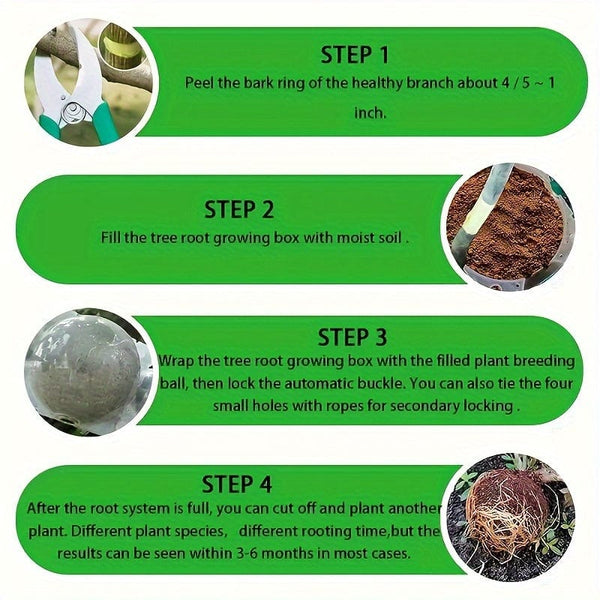 STEP 1
Peel the bark ring of the healthy branch about 4 / 5 ~ 1 inch.

STEP 2
Fill the tree root growing box with moist soil .

STEP 3
Wrap the tree root growing box with the filled plant breeding ball, then lock the automatic buckle. You can also tie the four small holes with ropes for secondary locking .

STEP 4
After the root system is full, you can cut off and plant another plant. Different plant species, different rooting time,but the results can be seen within 3-6 months in most cases.