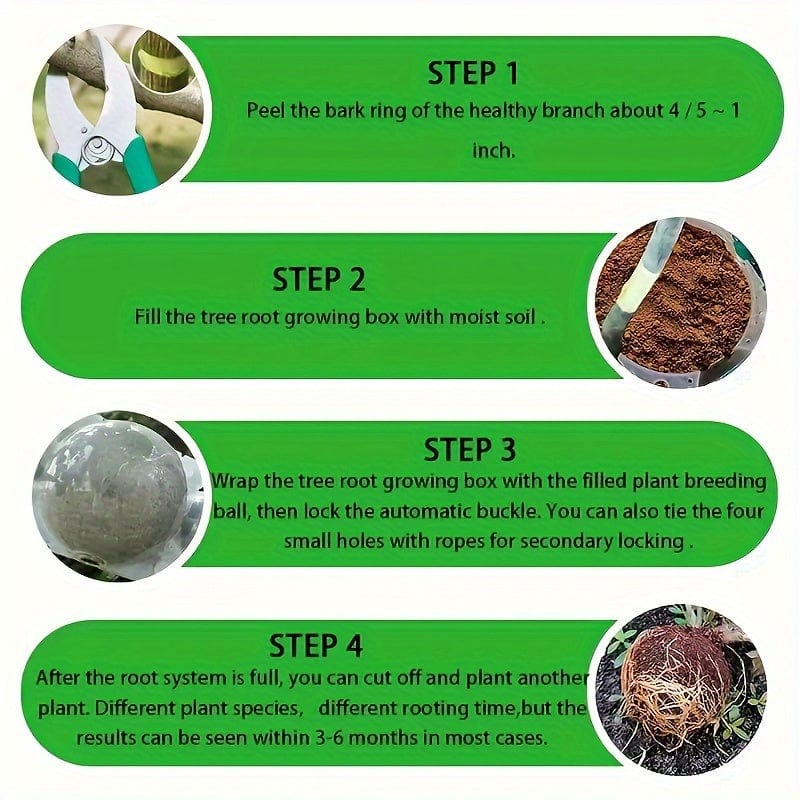 STEP 1
Peel the bark ring of the healthy branch about 4 / 5 ~ 1 inch.

STEP 2
Fill the tree root growing box with moist soil .

STEP 3
Wrap the tree root growing box with the filled plant breeding ball, then lock the automatic buckle. You can also tie the four small holes with ropes for secondary locking .

STEP 4
After the root system is full, you can cut off and plant another plant. Different plant species, different rooting time,but the results can be seen within 3-6 months in most cases.