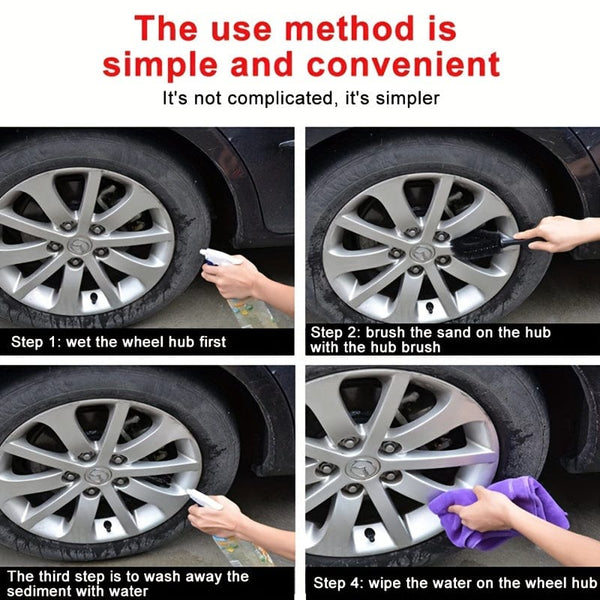 The use method is simple and convenient

It's not complicated, it's simpler

Step 1: wet the wheel hub first

Step 2: brush the sand on the hub with the hub brush

The third step is to wash away the sediment with water

Step 4: wipe the water on the wheel hub