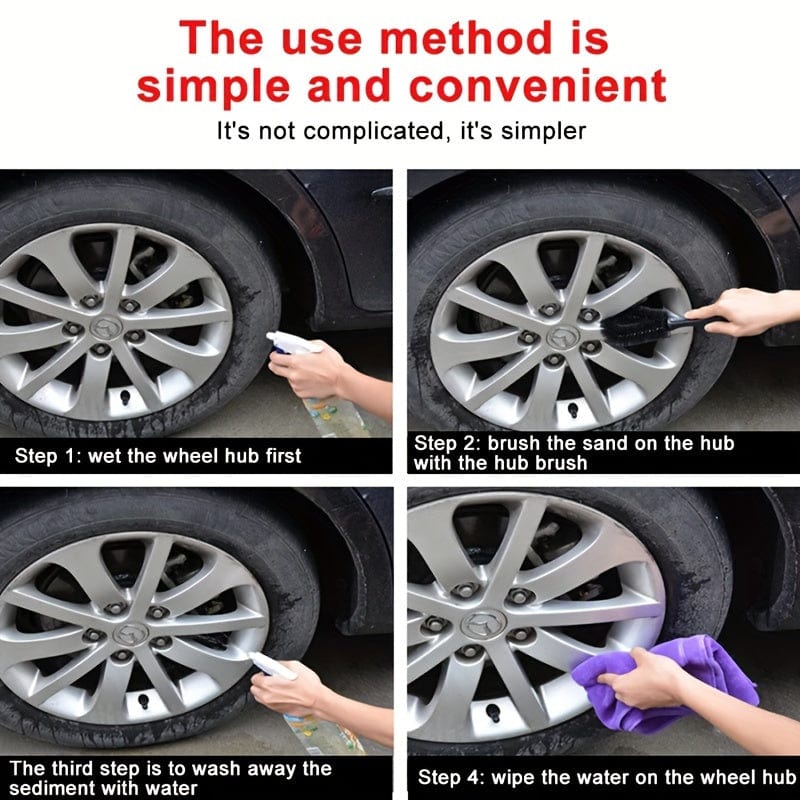 The use method is simple and convenient

It's not complicated, it's simpler

Step 1: wet the wheel hub first

Step 2: brush the sand on the hub with the hub brush

The third step is to wash away the sediment with water

Step 4: wipe the water on the wheel hub