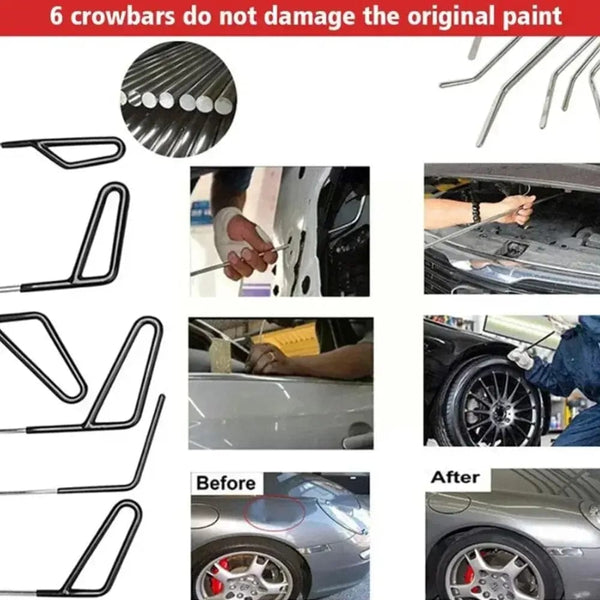 6 crowbars do not damage the original paint

Before

After