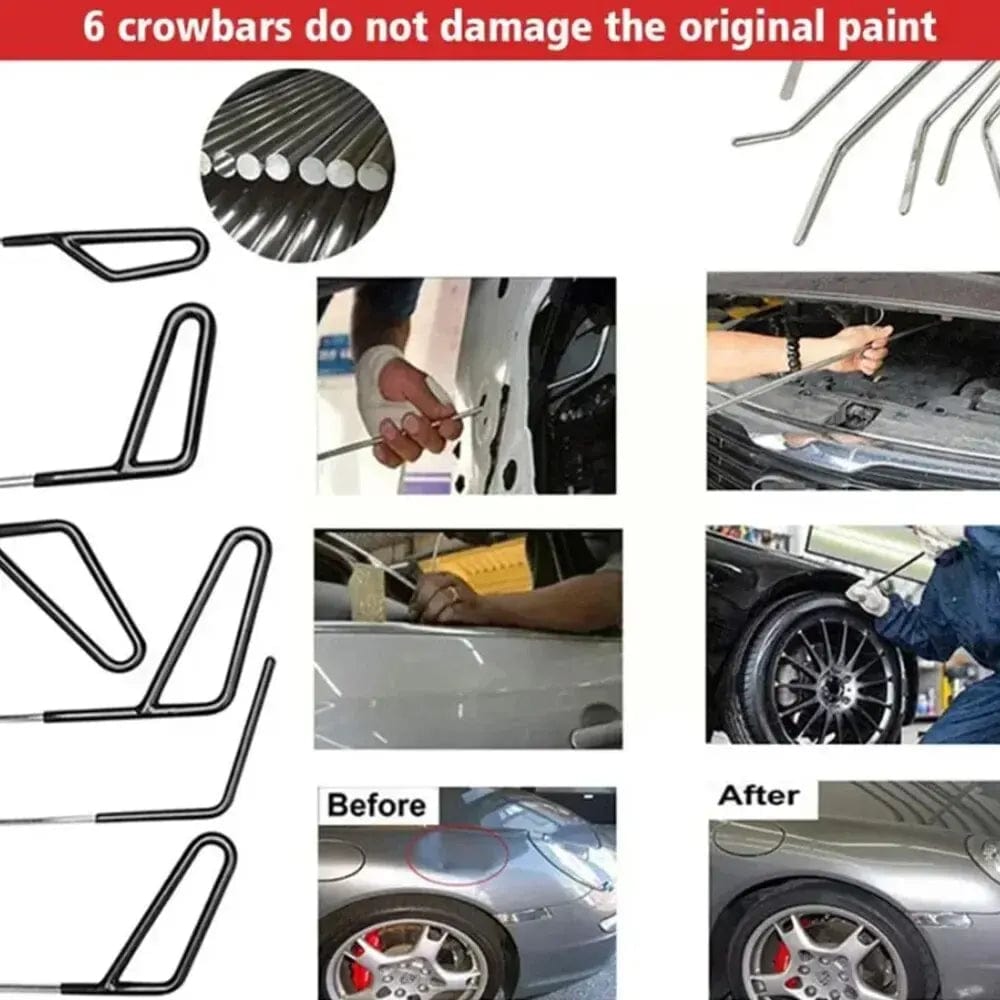 6 crowbars do not damage the original paint

Before

After