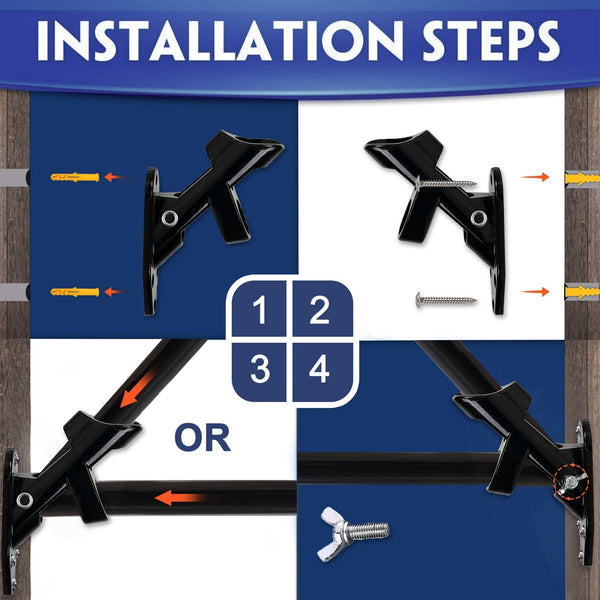 INSTALLATION STEPS

1 2
3 4

OR