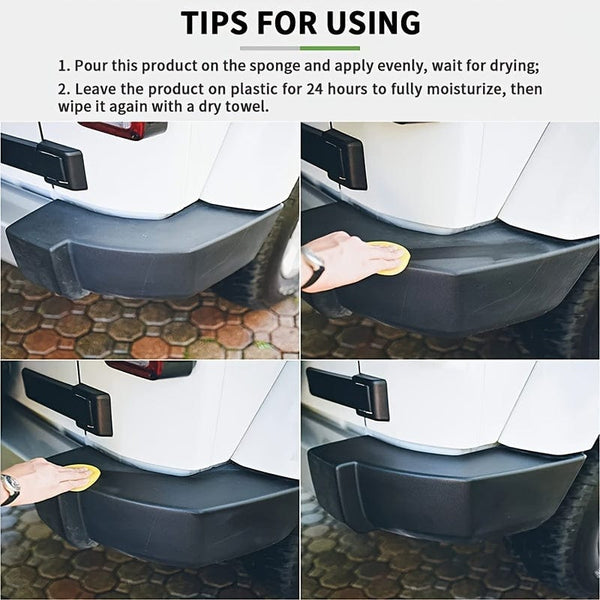 TIPS FOR USING

1. Pour this product on the sponge and apply evenly, wait for drying;

2. Leave the product on plastic for 24 hours to fully moisturize, then wipe it again with a dry towel.