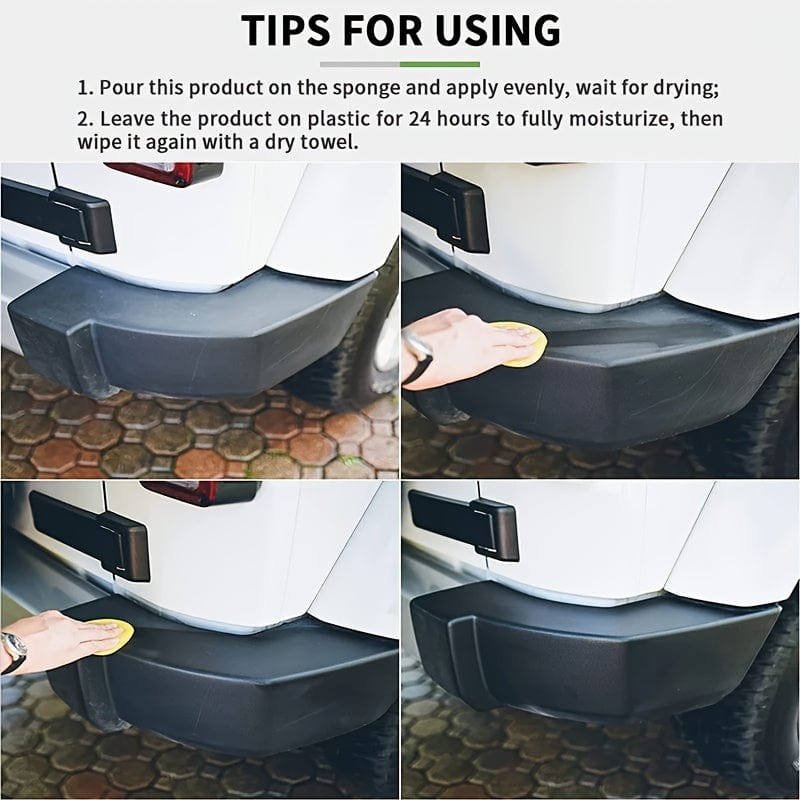 TIPS FOR USING

1. Pour this product on the sponge and apply evenly, wait for drying;

2. Leave the product on plastic for 24 hours to fully moisturize, then wipe it again with a dry towel.