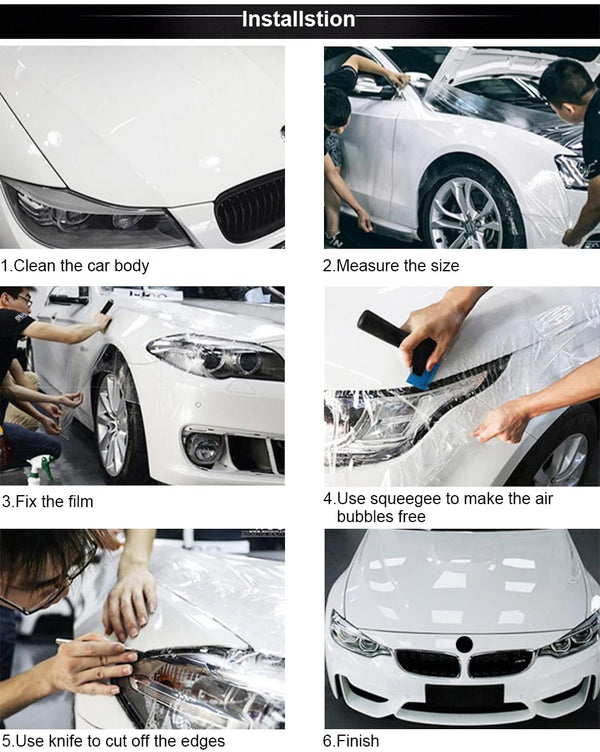 Installstion

1.Clean the car body

2.Measure the size

3.Fix the film

4.Use squeegee to make the air bubbles free

5.Use knife to cut off the edges

6.Finish