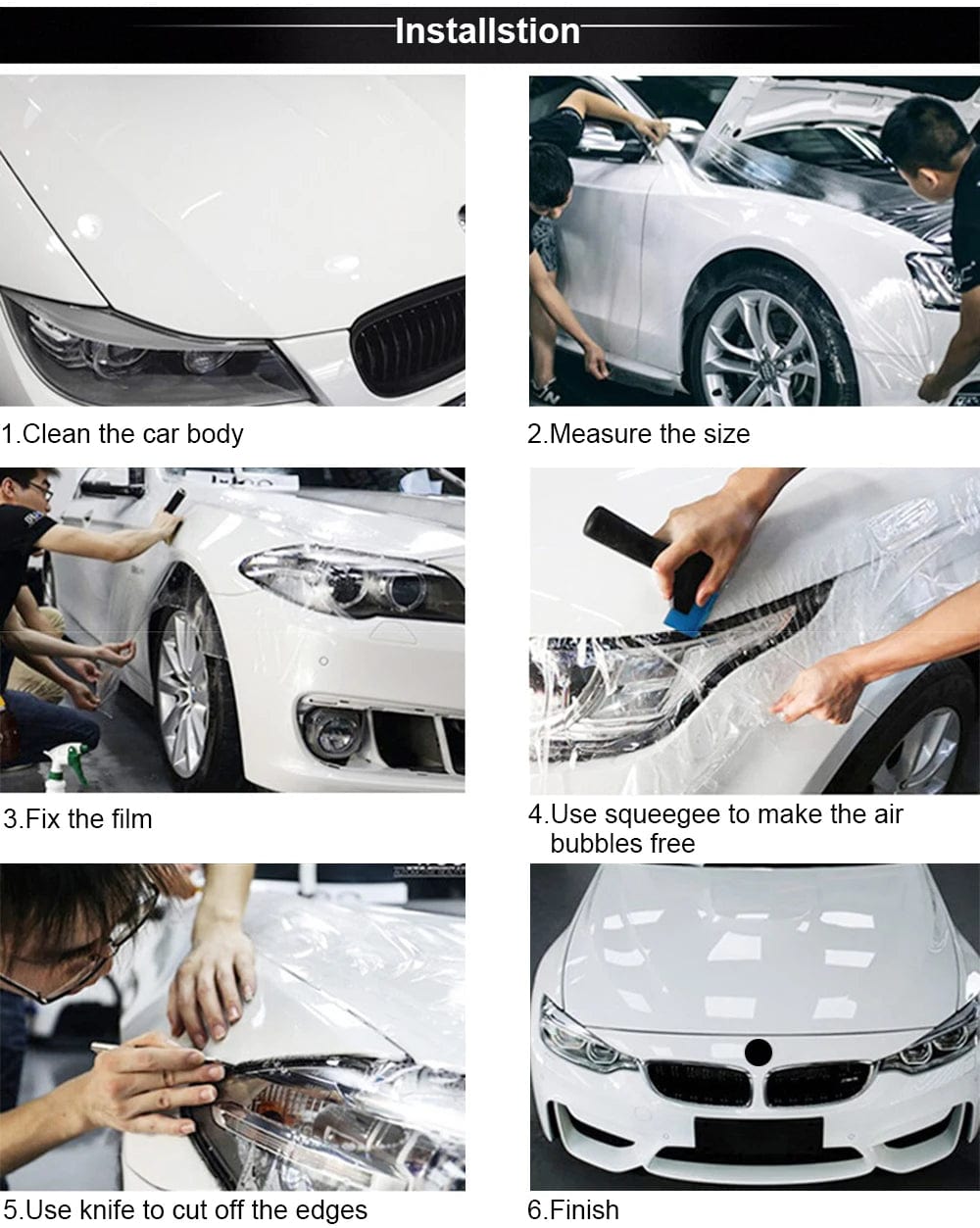 Installstion

1.Clean the car body

2.Measure the size

3.Fix the film

4.Use squeegee to make the air bubbles free

5.Use knife to cut off the edges

6.Finish