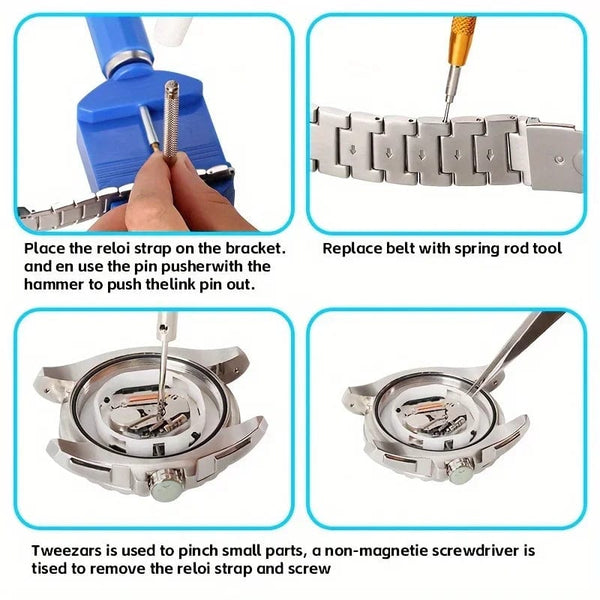 Place the reloi strap on the bracket. and en use the pin pusherwith the hammer to push thelink pin out.

Replace belt with spring rod tool

Tweezars is used to pinch small parts, a non-magnetie screwdriver is tised to remove the reloi strap and screw