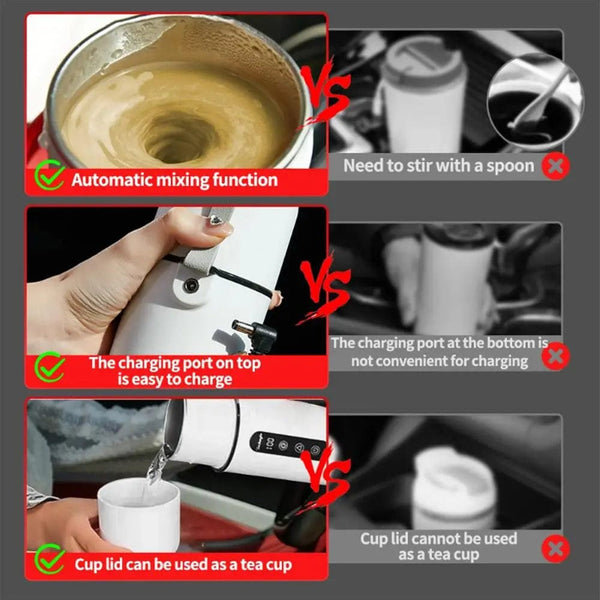 Automatic mixing function

VS

Need to stir with a spoon

The charging port on top is easy to charge

VS

The charging port at the bottom is not convenient for charging

Cup lid can be used as a tea cup

VS

Cup lid cannot be used as a tea cup