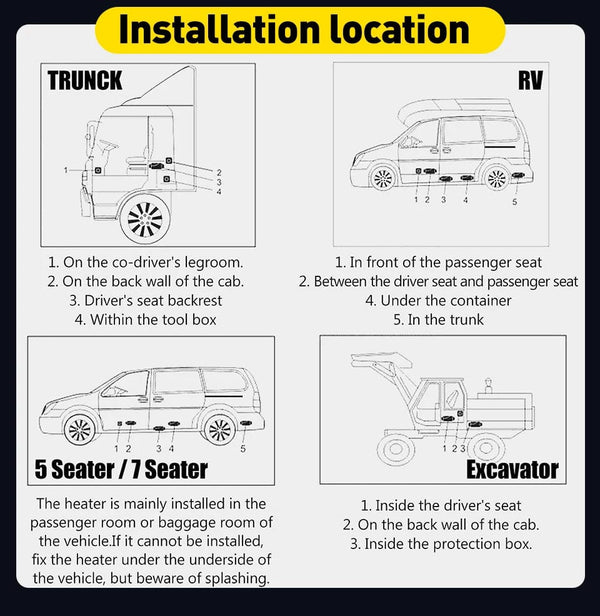 Installation location

TRUNCK

1
2
3
4

1. On the co-driver's legroom.
2. On the back wall of the cab.
3. Driver's seat backrest
4. Within the tool box

RV

1 2 3 4 5

1. In front of the passenger seat
2. Between the driver seat and passenger seat
4. Under the container
5. In the trunk

1 2 3 4 5

5 Seater / 7 Seater

The heater is mainly installed in the passenger room or baggage room of the vehicle.If it cannot be installed, fix the heater under the underside of the vehicle, but beware of splashing.

1 2 3

Excavator

1. Inside the driver's seat
2. On the back wall of the cab.
3. Inside the protection box.