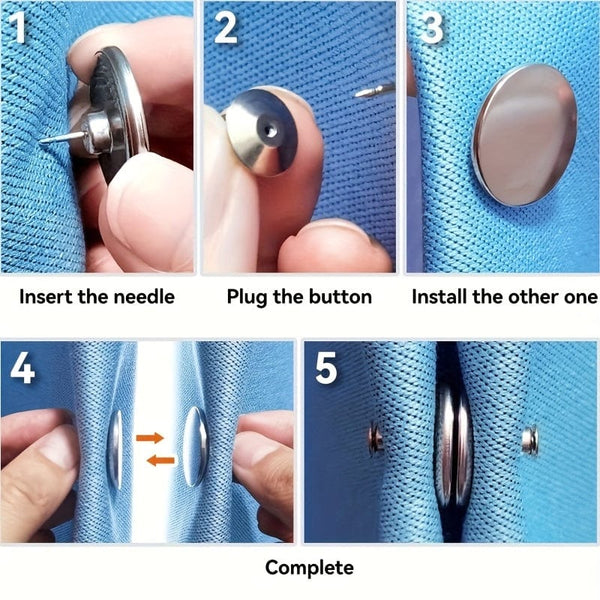 1

2

3

Insert the needle

Plug the button

Install the other one

4

5

Complete